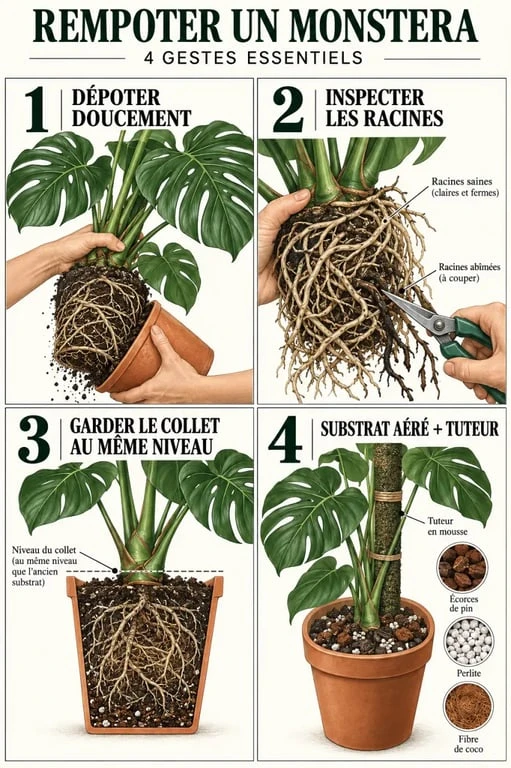 REMPOTER UN MONSTERA
4 GESTES ESSENTIELS

1 DÉPOTER DOUCEMENT

2 INSPECTER LES RACINES

Racines saines (claires et fermes)

Racines abîmées (à couper)

3 GARDER LE COLLET AU MÊME NIVEAU

Niveau du collet (au même niveau que l'ancien substrat)

4 SUBSTRAT AÉRÉ + TUTEUR

Tuteur en mousse

Écorces de pin

Perlite

Fibre de coco