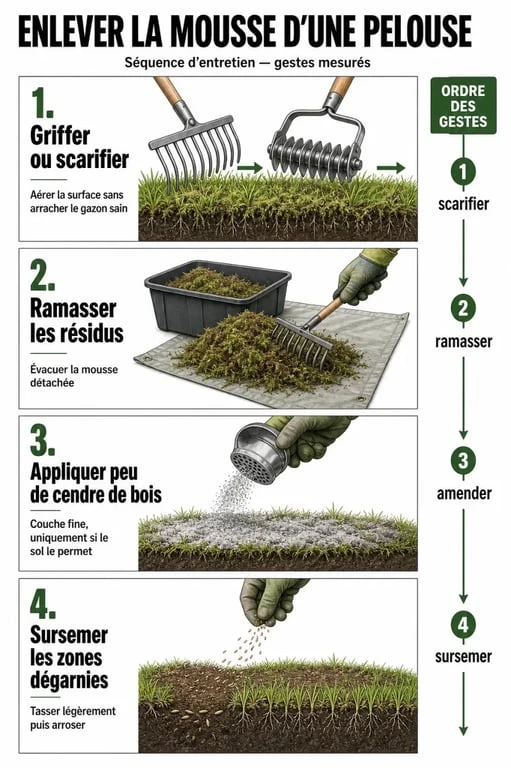 ENLEVER LA MOUSSE D'UNE PELOUSE

Séquence d'entretien — gestes mesurés

1.
Griffer ou scarifier

Aérer la surface sans arracher le gazon sain

2.
Ramasser les résidus

Évacuer la mousse détachée

3.
Appliquer peu de cendre de bois

Couche fine, uniquement si le sol le permet

4.
Sursemer les zones dégarnies

Tasser légèrement puis arroser

ORDRE DES GESTES

1
scarifier

2
ramasser

3
amender

4
sursemer